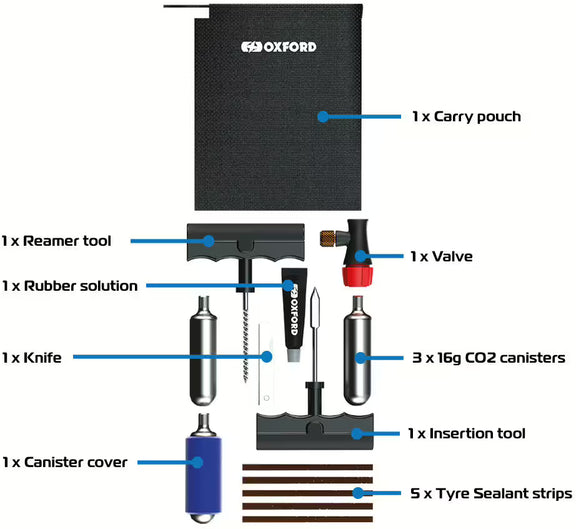 OXFORD

1 x Carry pouch

1 x Reamer tool

1 x Valve

1 x Rubber solution

OXFORD

1 x Knife

3 x 16g CO2 canisters

1 x Insertion tool

1 x Canister cover

5 x Tyre Sealant strips